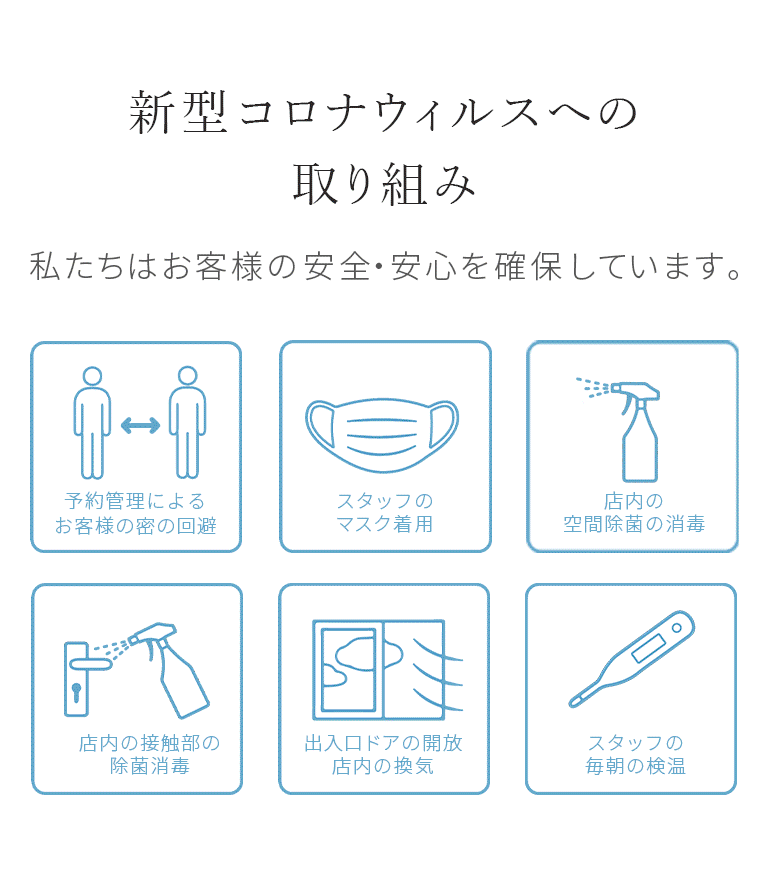 新型コロナウィルスへの
取り組み

私たちはお客様の安全･安心を確保しています。

予約管理による
お客様の密の回避

スタッフの
マスク着用

店内の
空間除菌の消毒

店内の接触部の
除菌消毒

出入口ドアの開放
店内の換気

スタッフの
毎朝の検温